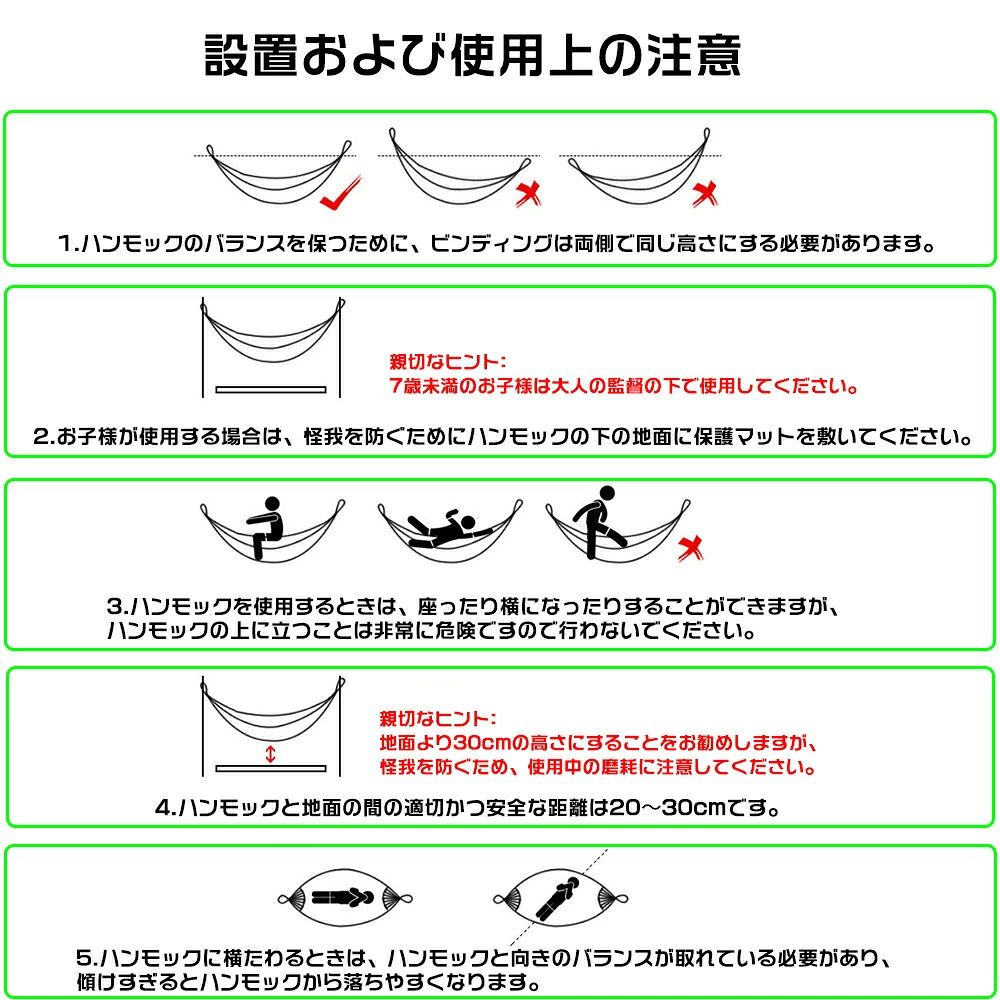 設置および使用上の注意

1.ハンモックのバランスを保つために、ビンディングは両側で同じ高さにする必要があります。

親切なヒント:
7歳未満のお子様は大人の監督の下で使用してください。

2.お子様が使用する場合は、怪我を防ぐためにハンモックの下の地面に保護マットを敷いてください。

3.ハンモックを使用するときは、座ったり横になったりすることができますが、ハンモックの上に立つことは非常に危険ですので行わないでください。

親切なヒント:
地面より30cmの高さにすることをお勧めしますが、怪我を防ぐため、使用中の磨耗に注意してください。

4.ハンモックと地面の間の適切かつ安全な距離は20～30cmです。

5.ハンモックに横たわるときは、ハンモックと向きのバランスが取れている必要があり、傾けすぎるとハンモックから落ちやすくなります。