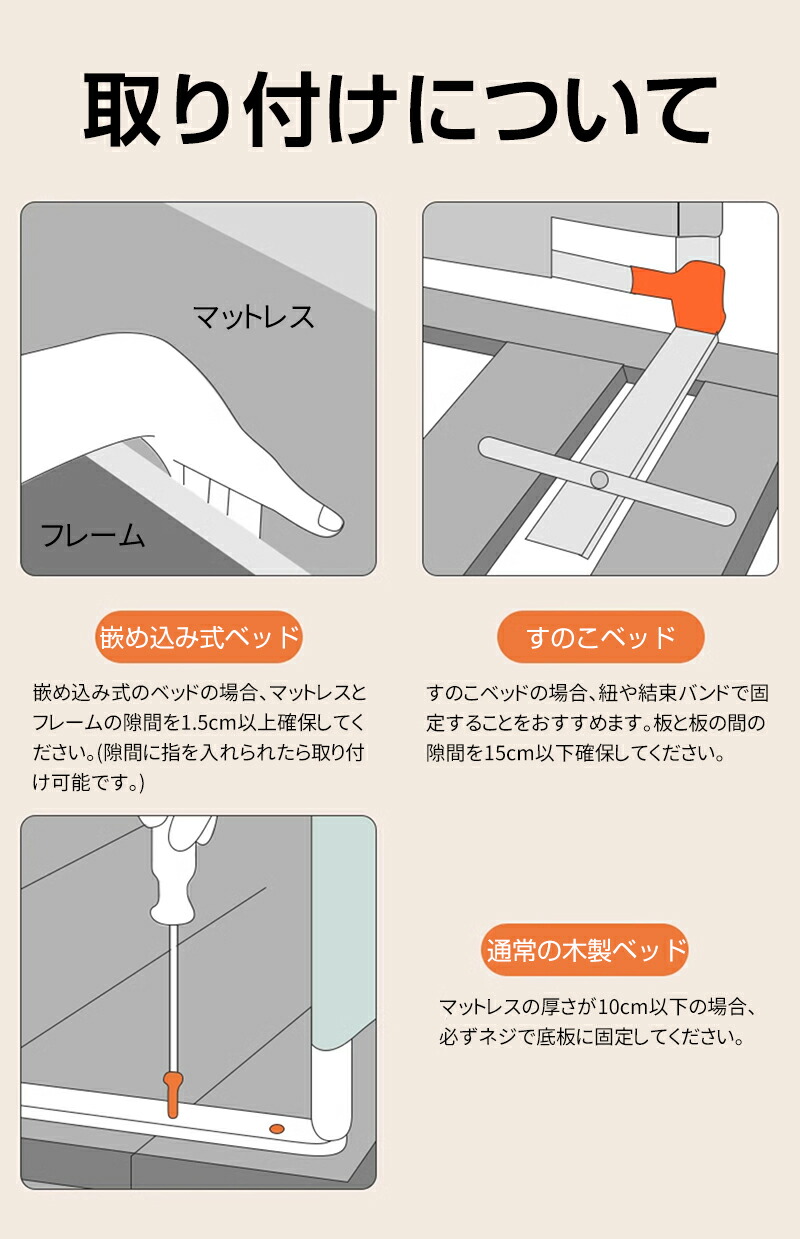 取り付けについて

マットレス

フレーム

嵌め込み式ベッド

嵌め込み式のベッドの場合、マットレスとフレームの隙間を1.5cm以上確保してください。(隙間に指を入れられたら取り付け可能です。)

すのこベッド

すのこベッドの場合、紐や結束バンドで固定することをおすすめます。板と板の間の隙間を15cm以下確保してください。

通常の木製ベッド

マットレスの厚さが10cm以下の場合、必ずネジで底板に固定してください。