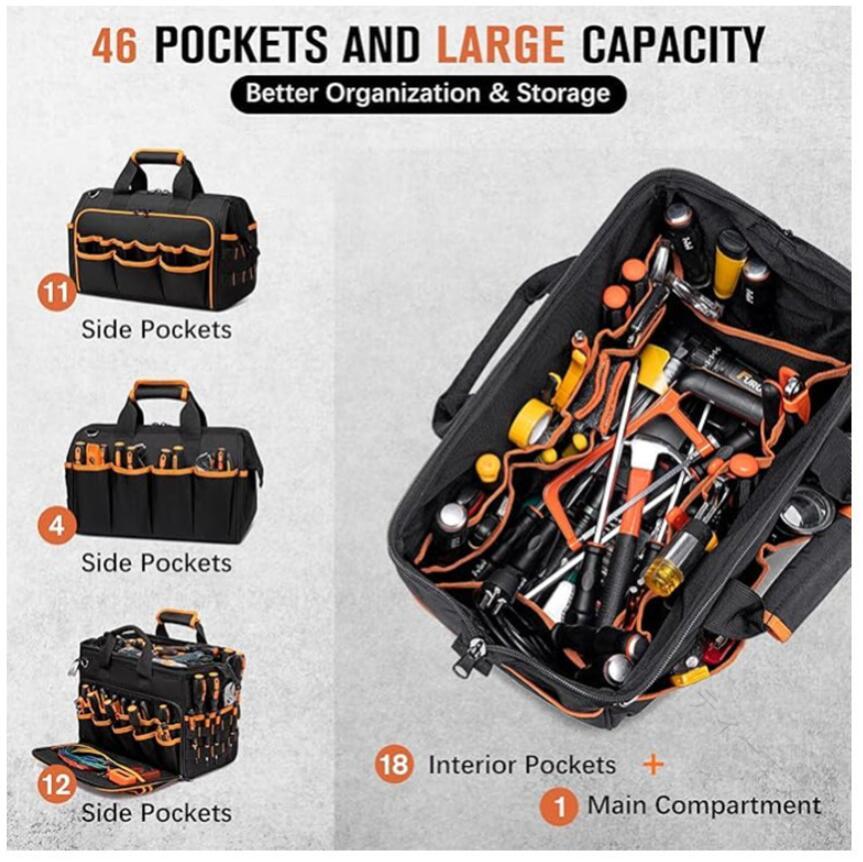 46 POCKETS AND LARGE CAPACITY

Better Organization & Storage

11 Side Pockets

4 Side Pockets

12 Side Pockets

18 Interior Pockets +

1 Main Compartment