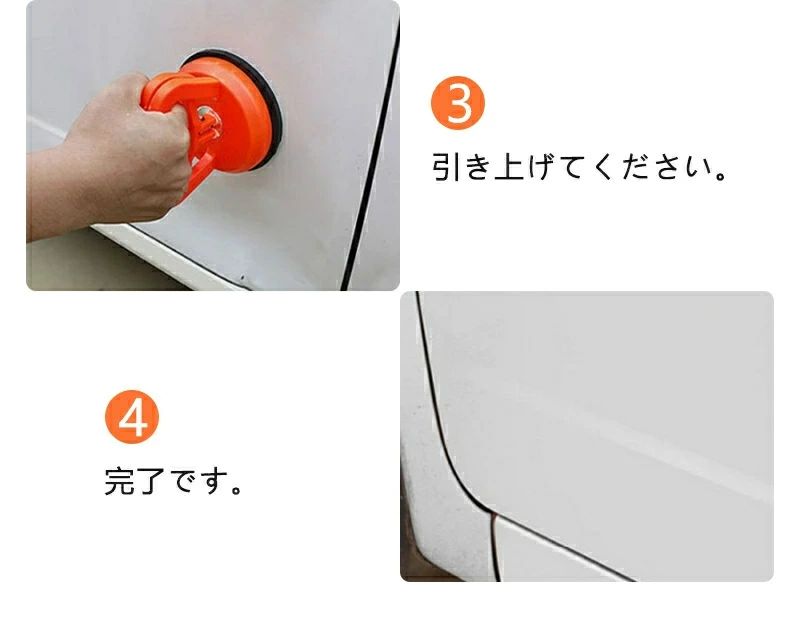 3

引き上げてください。

4

完了です。