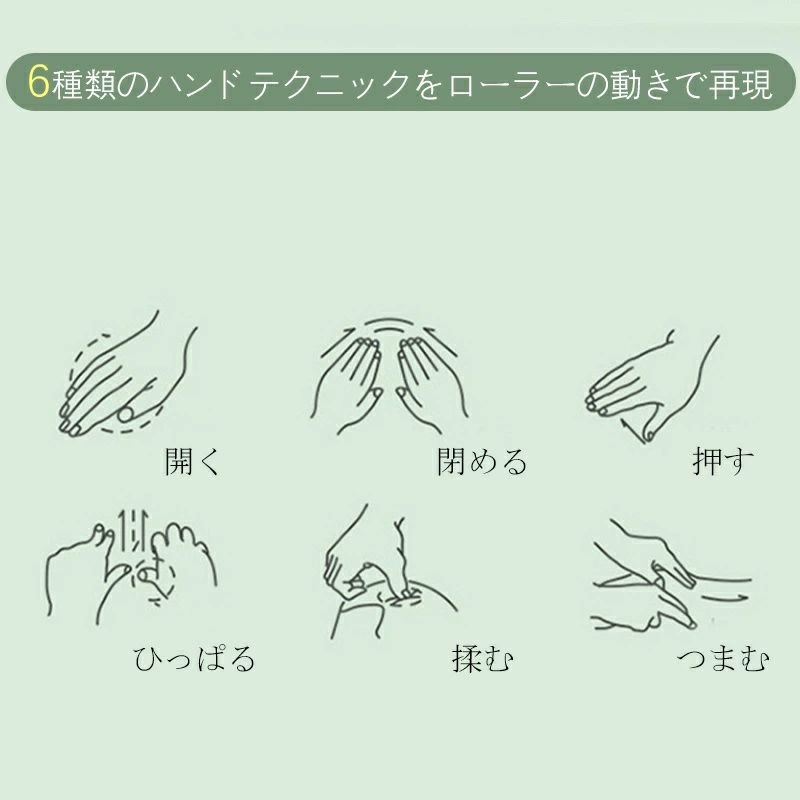 6種類のハンドテクニックをローラーの動きで再現

開く

閉める

押す

ひっぱる

揉む

つまむ