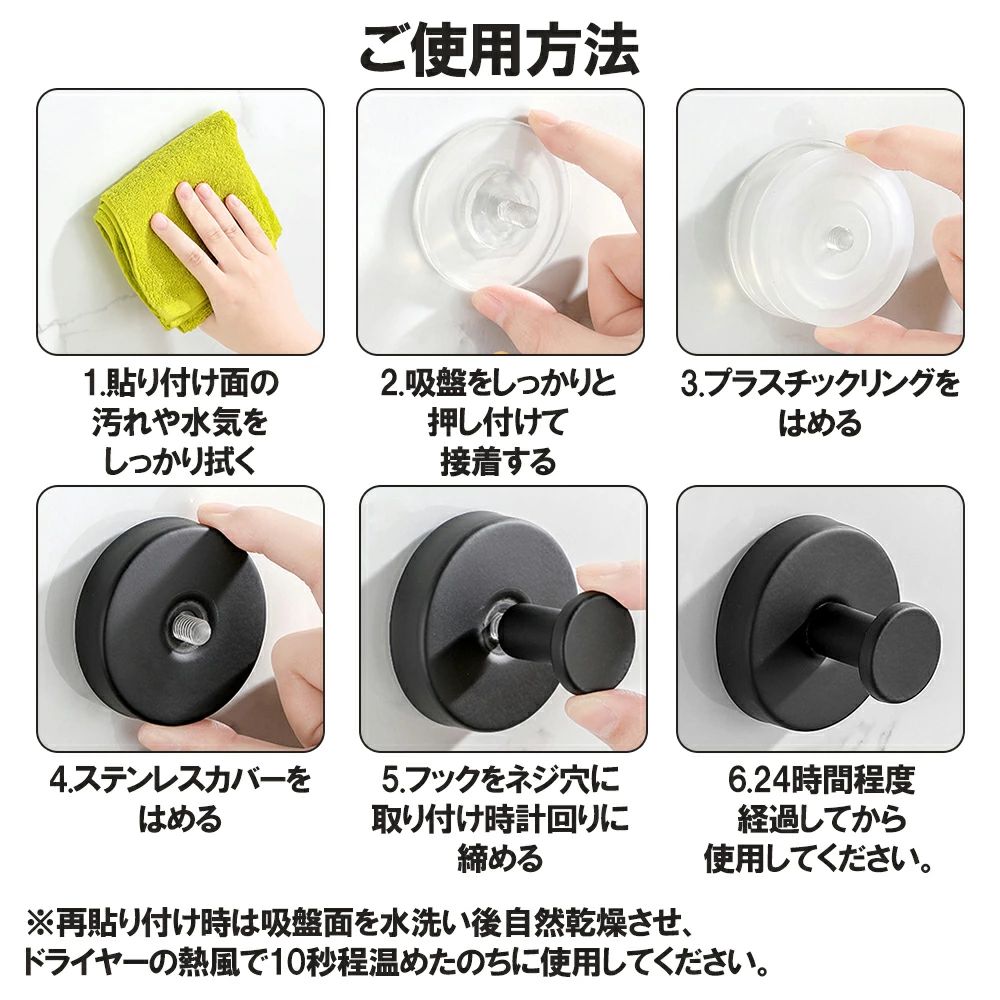 ご使用方法

1.貼り付け面の汚れや水気をしっかり拭く

2.吸盤をしっかりと押し付けて接着する

3.プラスチックリングをはめる

4.ステンレスカバーをはめる

5.フックをネジ穴に取り付け時計回りに締める

6.24時間程度経過してから使用してください。

※再貼り付け時は吸盤面を水洗い後自然乾燥させ、ドライヤーの熱風で10秒程温めたのちに使用してください。