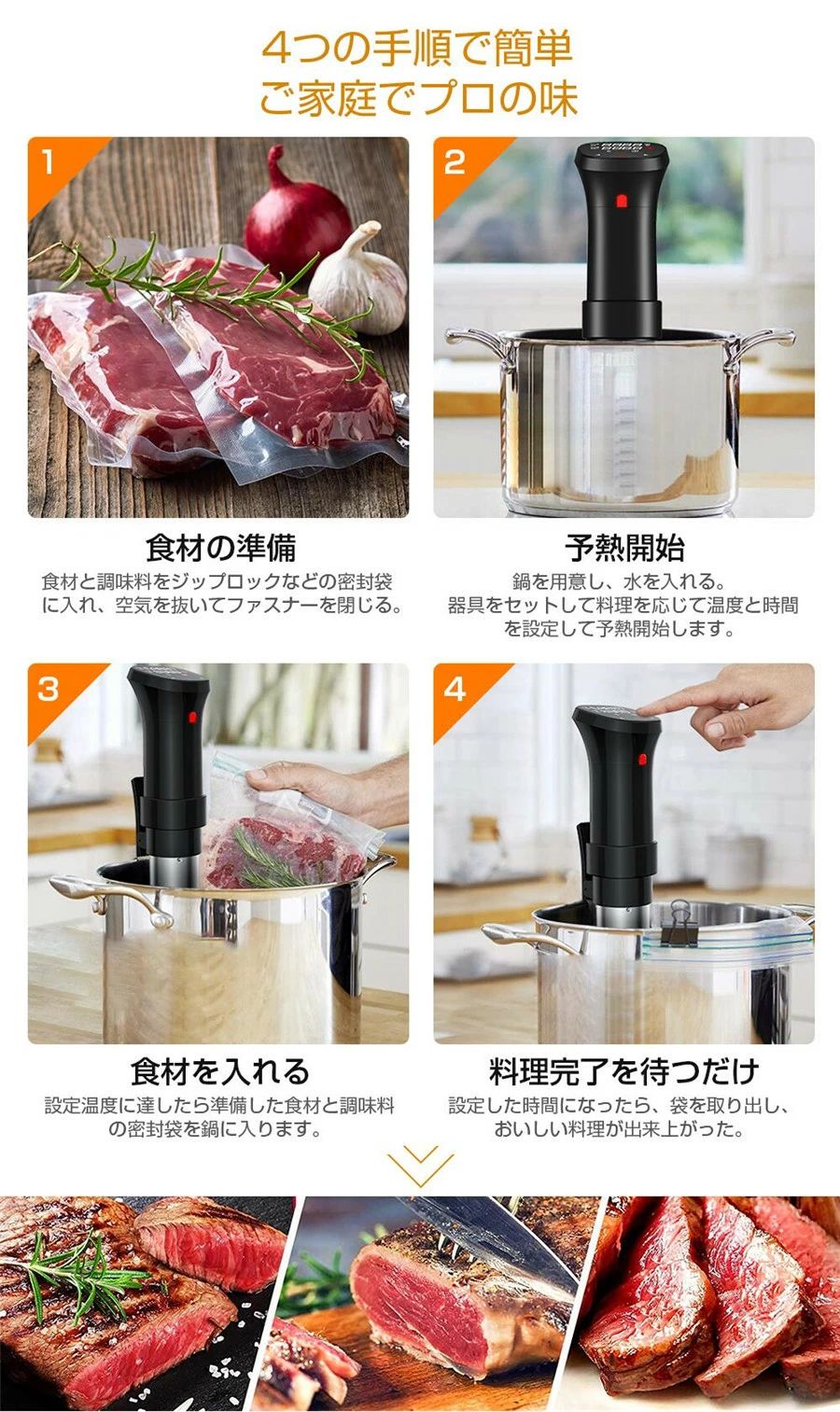 4つの手順で簡単
ご家庭でプロの味

1

食材の準備
食材と調味料をジップロックなどの密封袋に入れ、空気を抜いてファスナーを閉じる。

2

予熱開始
鍋を用意し、水を入れる。
器具をセットして料理を応じて温度と時間を設定して予熱開始します。

3

食材を入れる
設定温度に達したら準備した食材と調味料の密封袋を鍋に入ります。

4

料理完了を待つだけ
設定した時間になったら、袋を取り出し、おいしい料理が出来上がった。