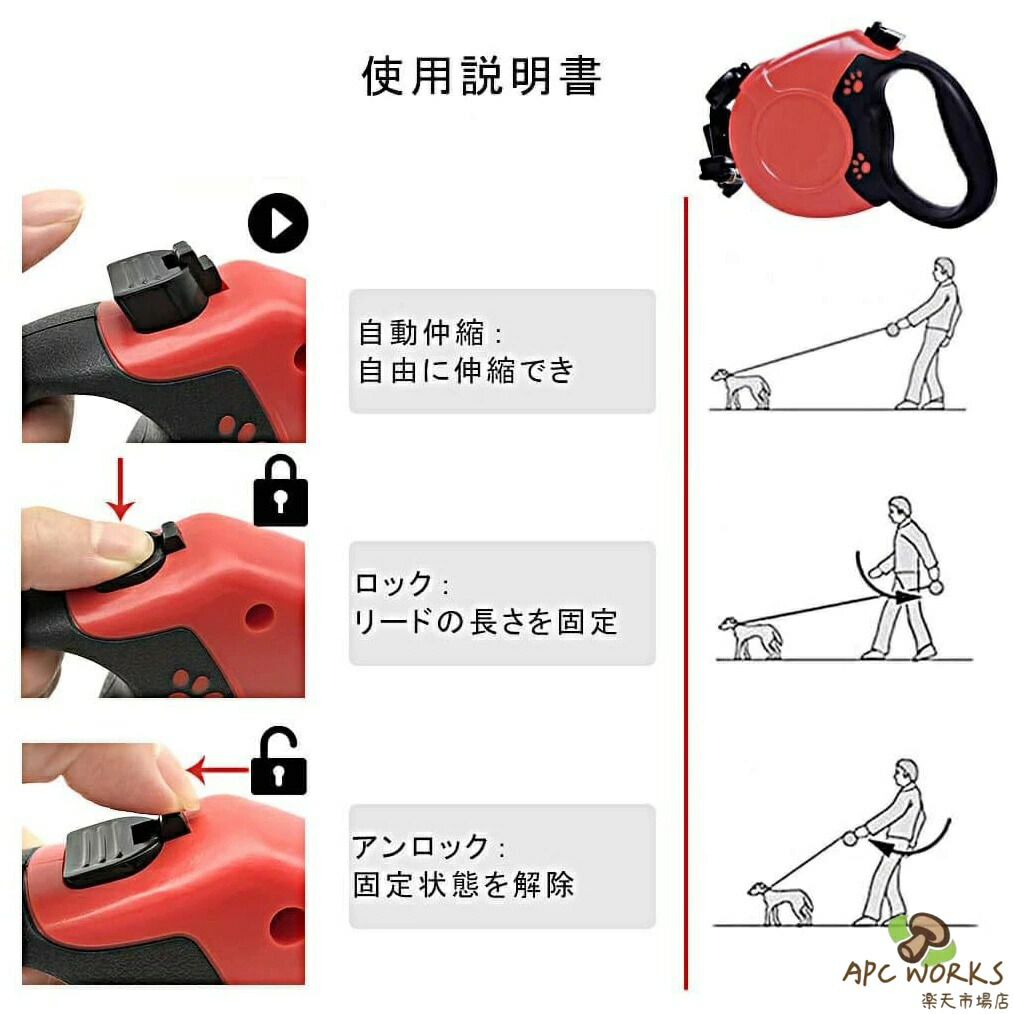 使用説明書

自動伸縮：
自由に伸縮でき

ロック：
リードの長さを固定

アンロック：
固定状態を解除

APC WORKS
楽天市場店