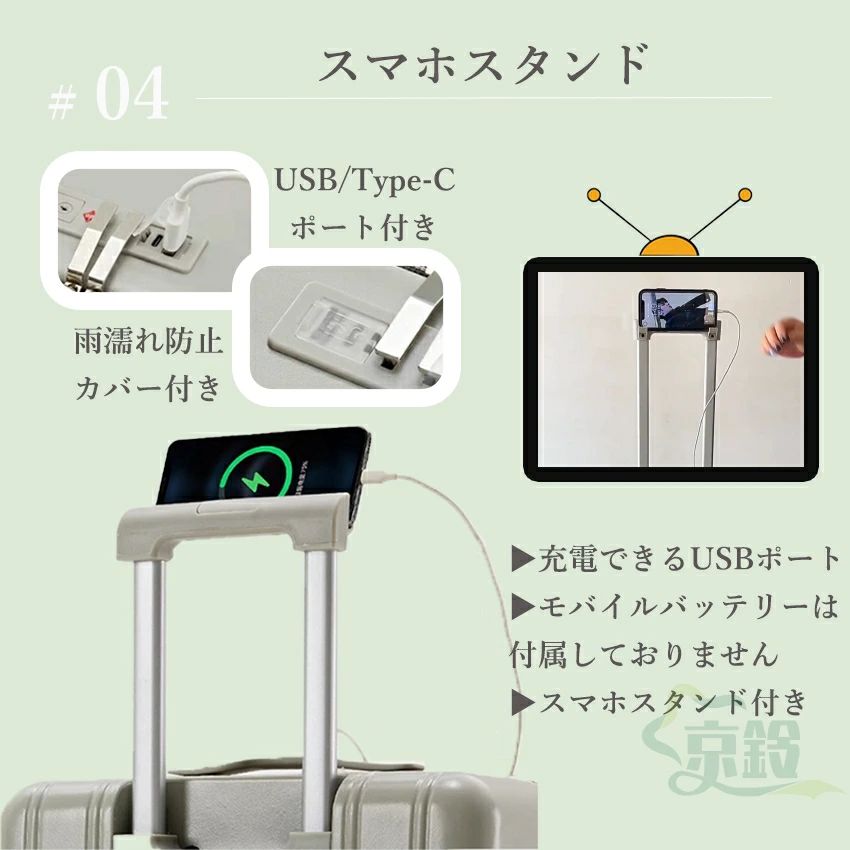 # 04

スマホスタンド

USB/Type-C
ポート付き

雨濡れ防止
カバー付き

▶充電できるUSBポート
▶モバイルバッテリーは付属しておりません
▶スマホスタンド付き

京鈴