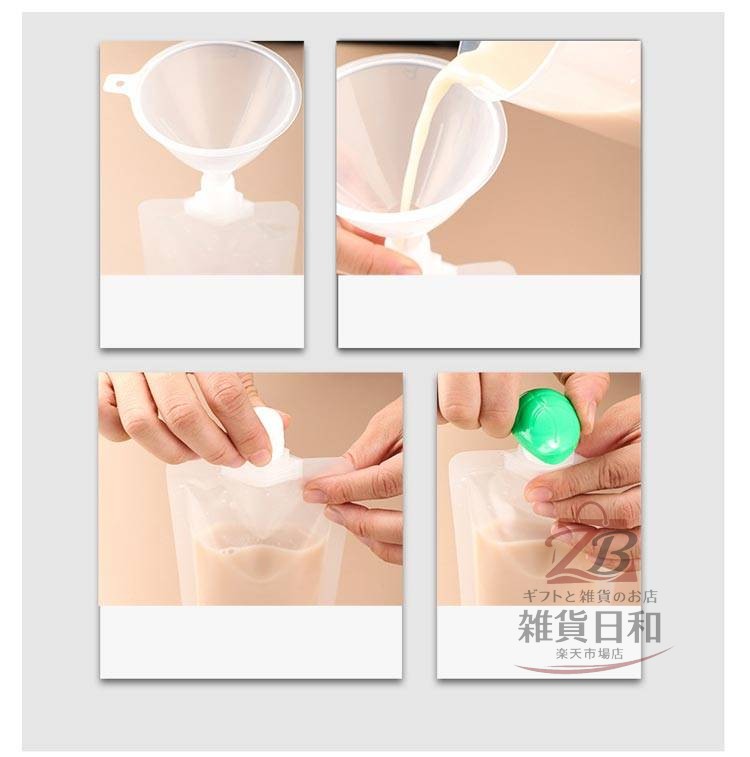 ZB
ギフトと雑貨のお店
雑貨日和
楽天市場店