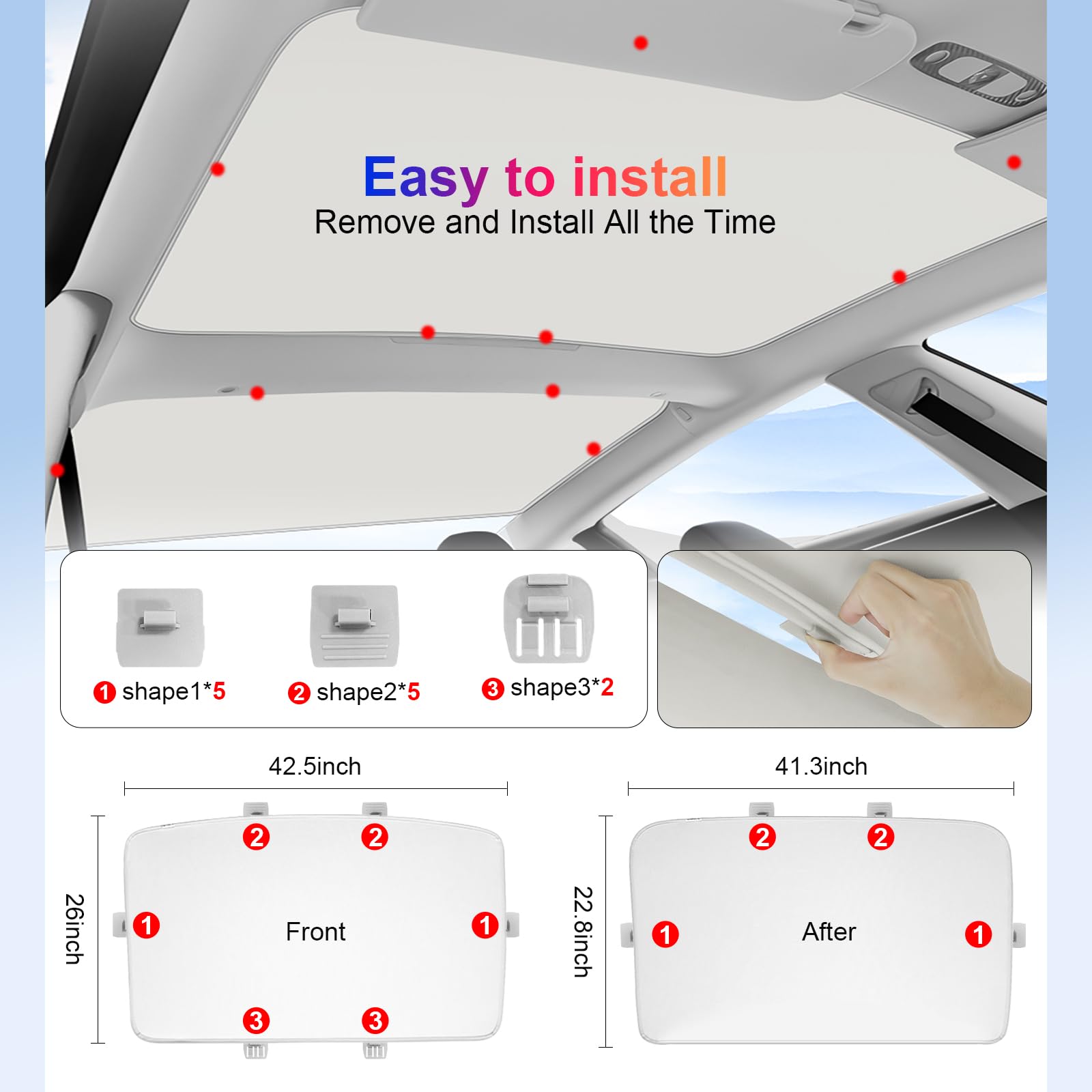 Easy to install
Remove and Install All the Time

1 shape1*5
2 shape2*5
3 shape3*2

42.5inch
26inch
2 2
1 Front 1
3 3

41.3inch
22.8inch
2 2
1 After 1