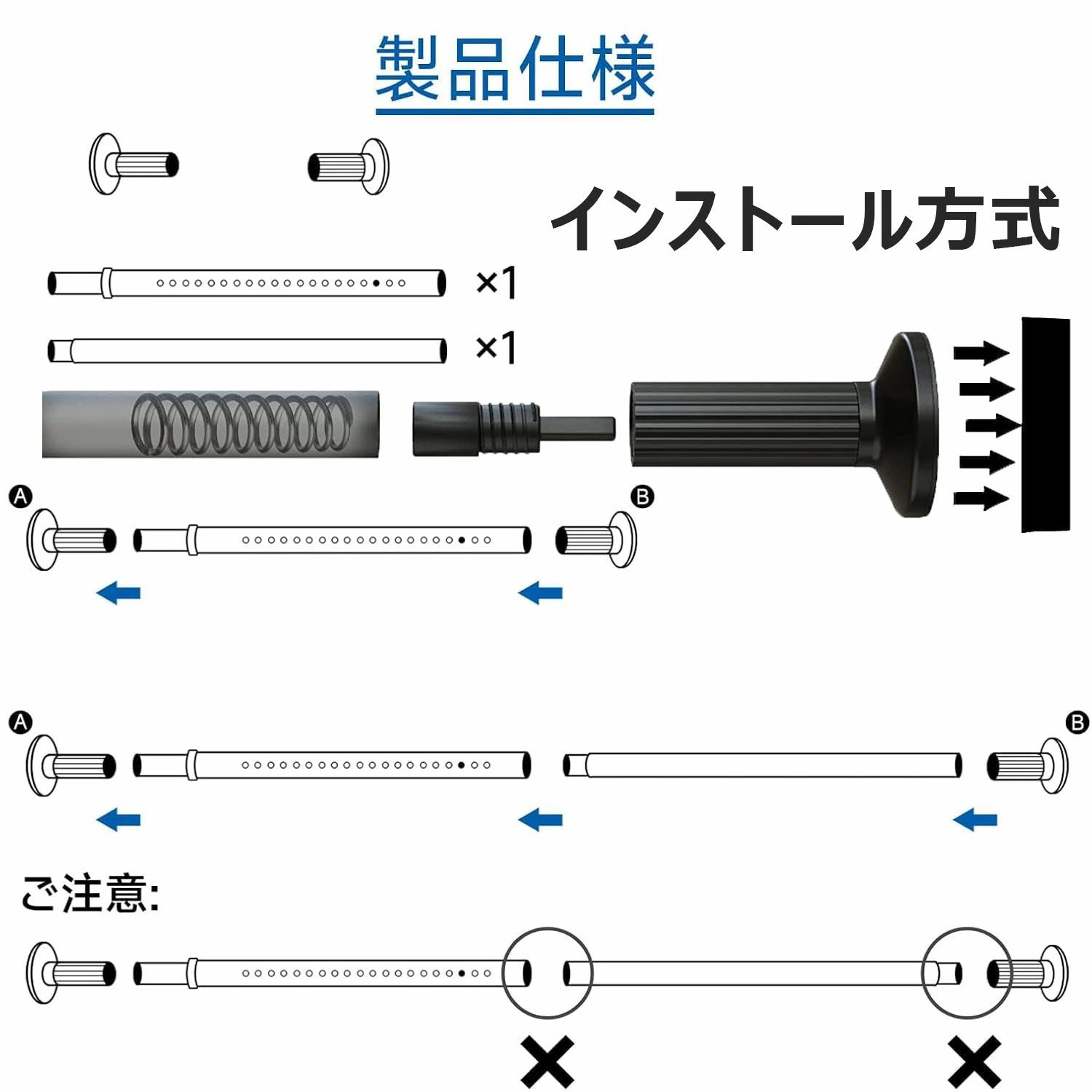 製品仕様

インストール方式

×1

×1

A

B

A

B

ご注意:

×

×