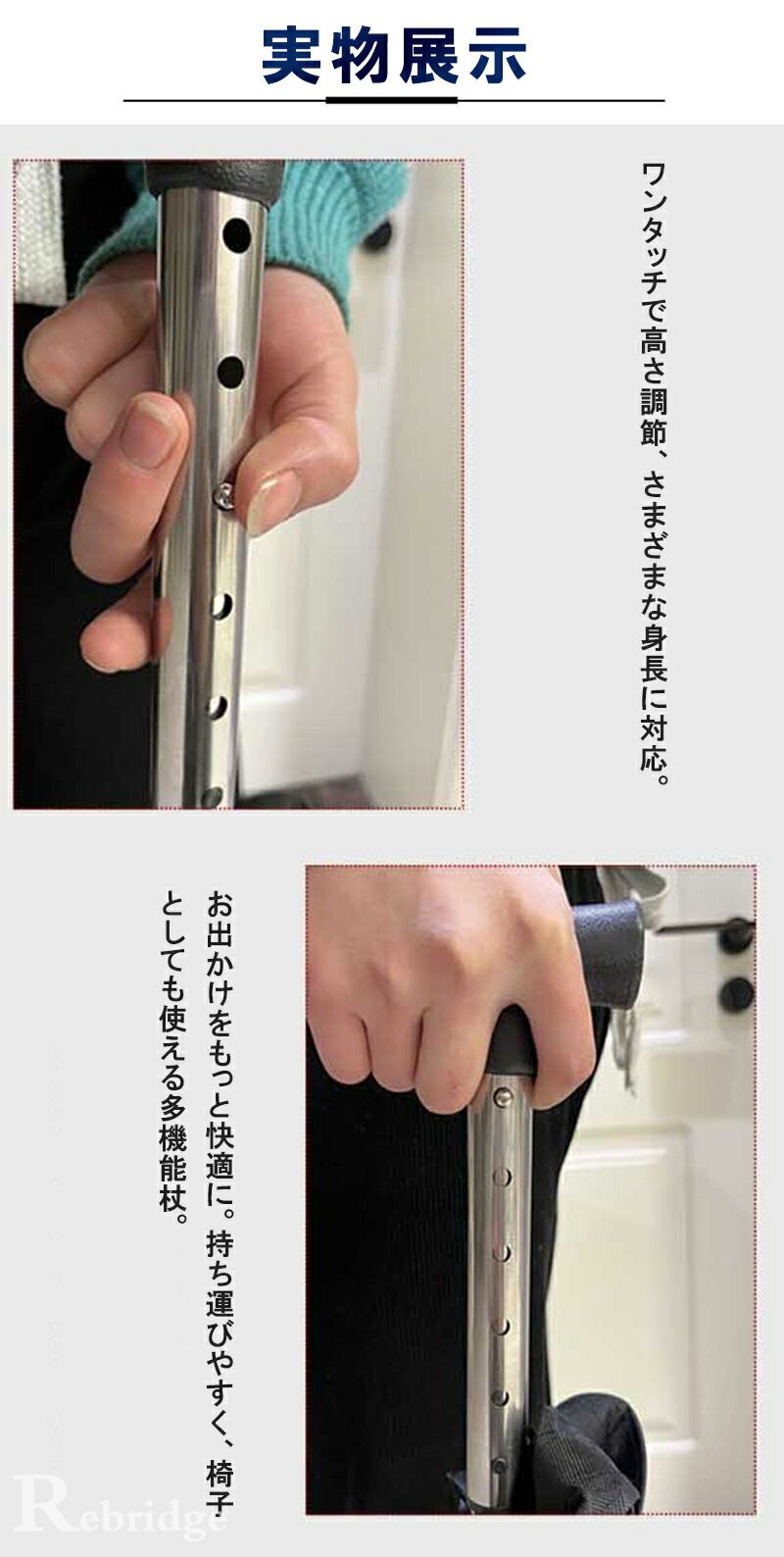 実物展示

ワンタッチで高さ調節、さまざまな身長に対応。

お出かけをもっと快適に。持ち運びやすく、椅子としても使える多機能杖。

Rebridge