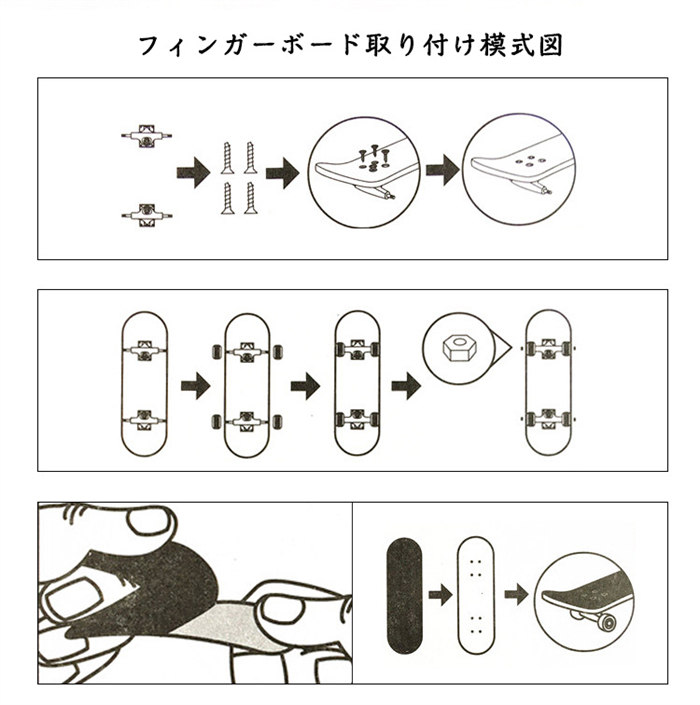 フィンガーボード取り付け模式図