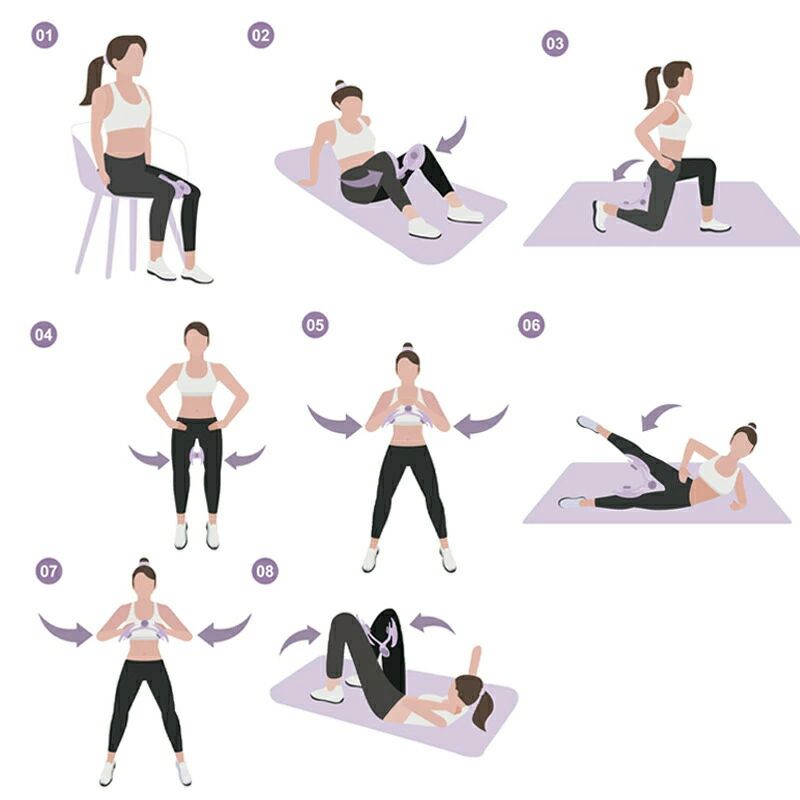 01

02

03

04

05

06

07

08