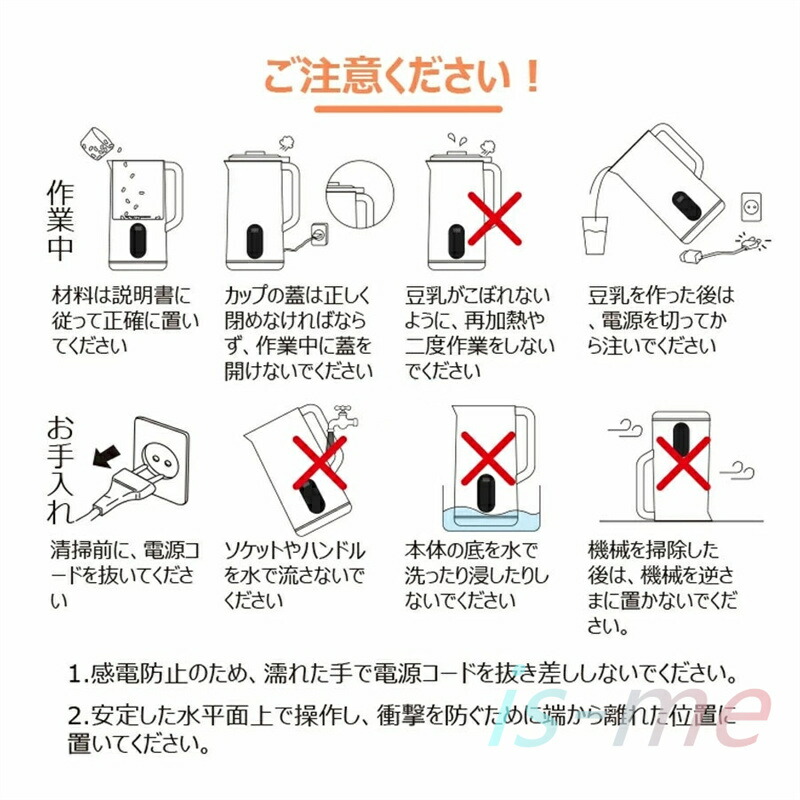 ご注意ください！

作業中

材料は説明書に従って正確に置いてください

カップの蓋は正しく閉めなければならず、作業中に蓋を開けないでください

豆乳がこぼれないように、再加熱や二度作業をしないでください

豆乳を作った後は、電源を切ってから注いでください

お手入れ

清掃前に、電源コードを抜いてください

ソケットやハンドルを水で流さないでください

本体の底を水で洗ったり浸したりしないでください

機械を掃除した後は、機械を逆さまに置かないでください。

1.感電防止のため、濡れた手で電源コードを抜き差ししないでください。

2.安定した水平面上で操作し、衝撃を防ぐために端から離れた位置に置いてください。

is-me