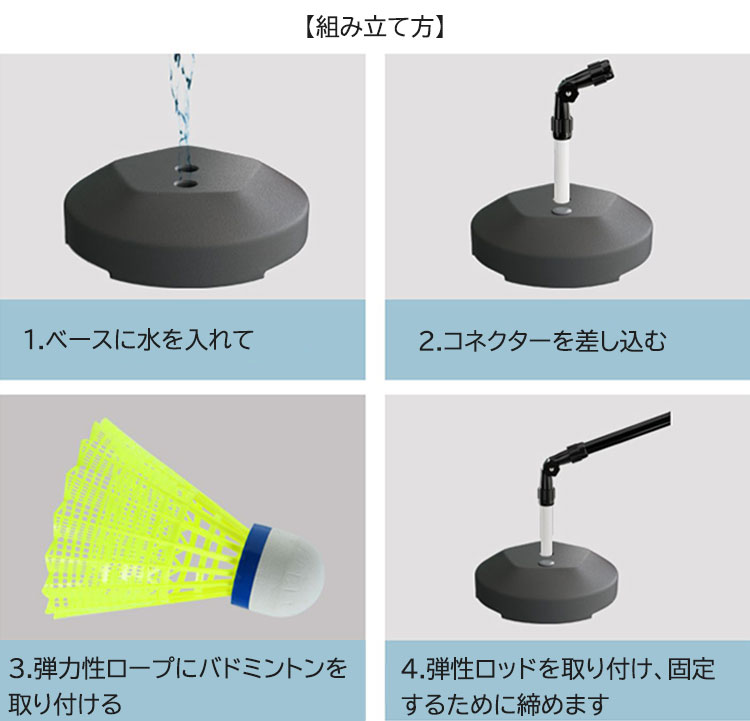 【組み立て方】

1.ベースに水を入れて

2.コネクターを差し込む

3.弾力性ロープにバドミントンを取り付ける

4.弾性ロッドを取り付け、固定するために締めます