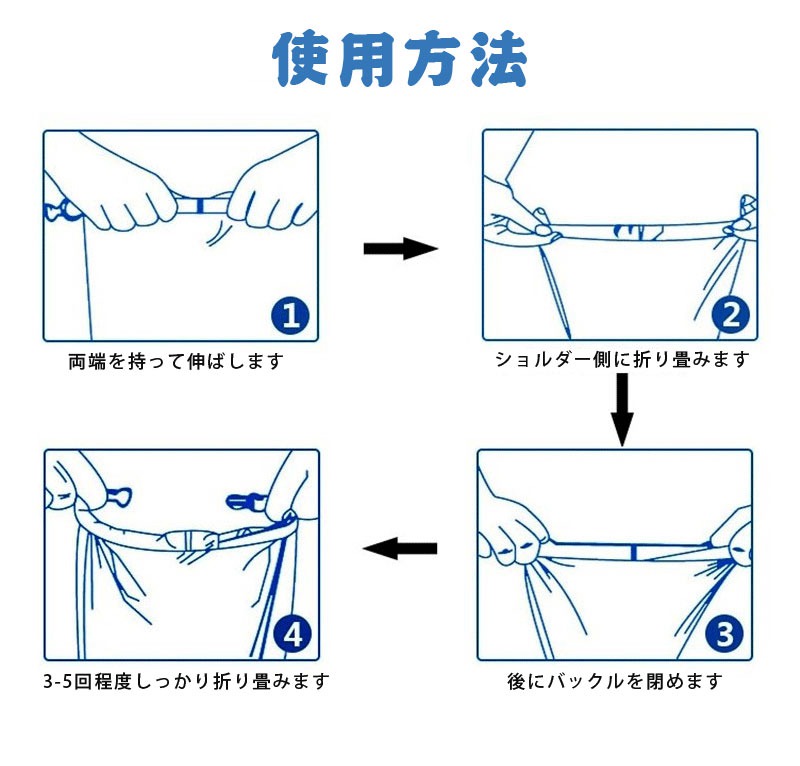 使用方法

1
両端を持って伸ばします

2
ショルダー側に折り畳みます

3
後にバックルを閉めます

4
3-5回程度しっかり折り畳みます