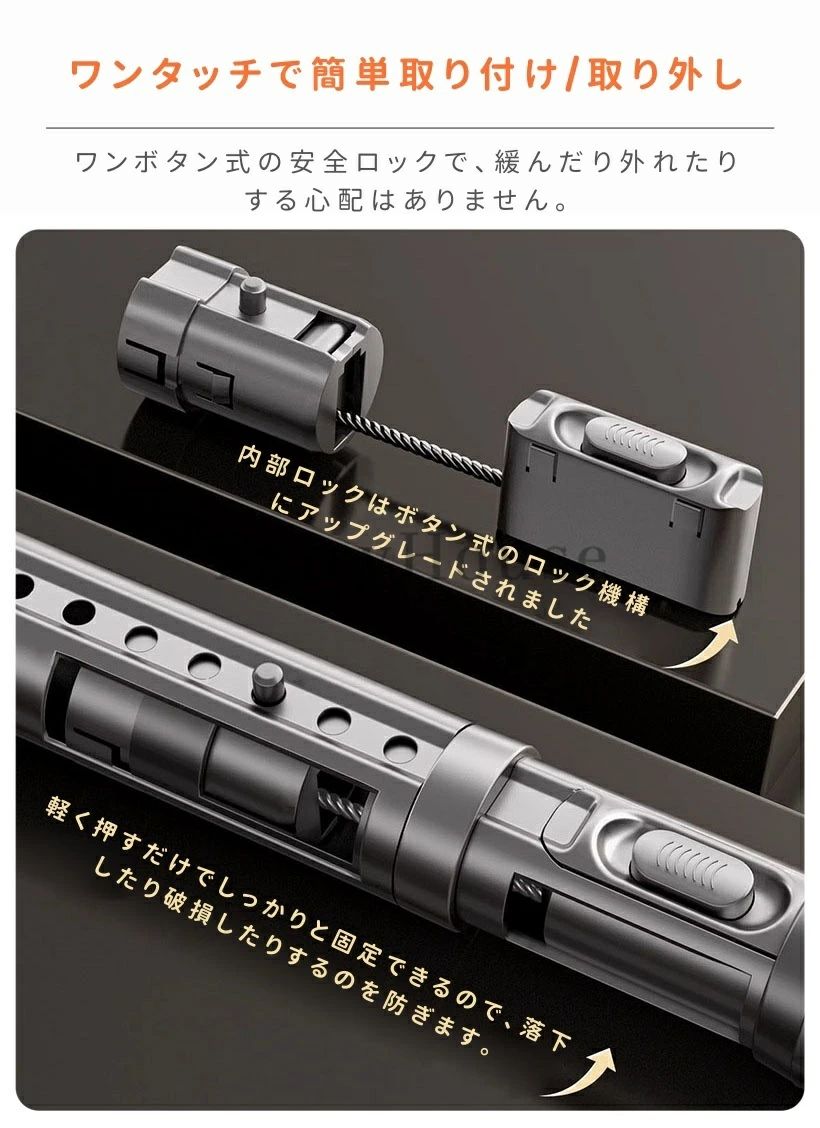 ワンタッチで簡単取り付け/取り外し

ワンボタン式の安全ロックで、緩んだり外れたりする心配はありません。

内部ロックはボタン式のロック機構にアップグレードされました

軽く押すだけでしっかりと固定できるので、落下したり破損したりするのを防ぎます。