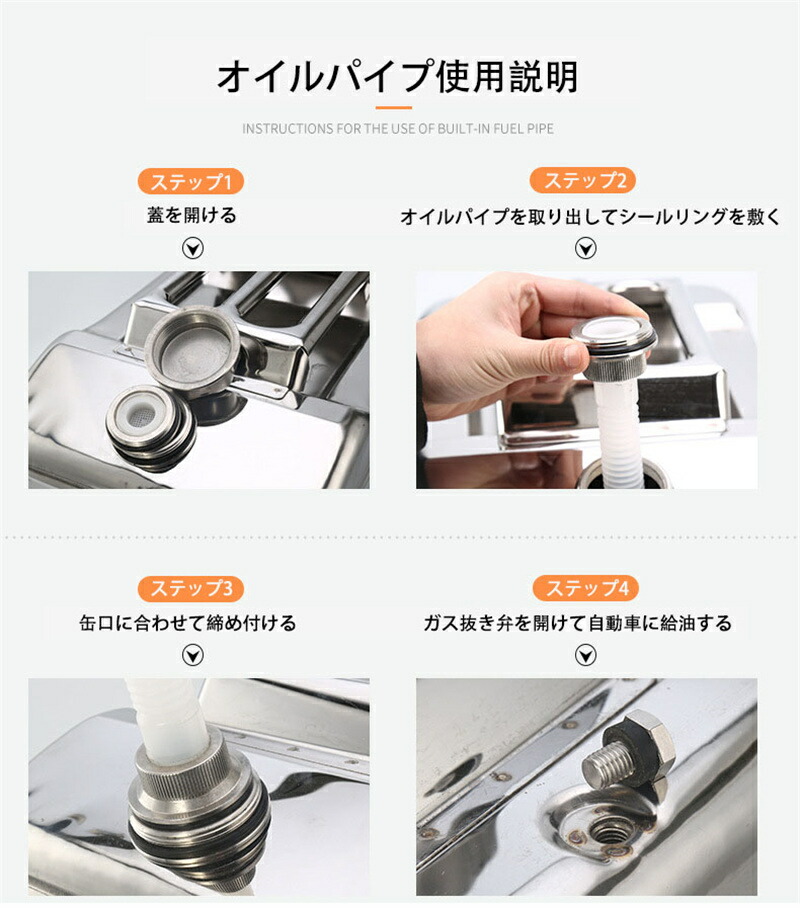 オイルパイプ使用説明

INSTRUCTIONS FOR THE USE OF BUILT-IN FUEL PIPE

ステップ1

蓋を開ける

ステップ2

オイルパイプを取り出してシールリングを敷く

ステップ3

缶口に合わせて締め付ける

ステップ4

ガス抜き弁を開けて自動車に給油する