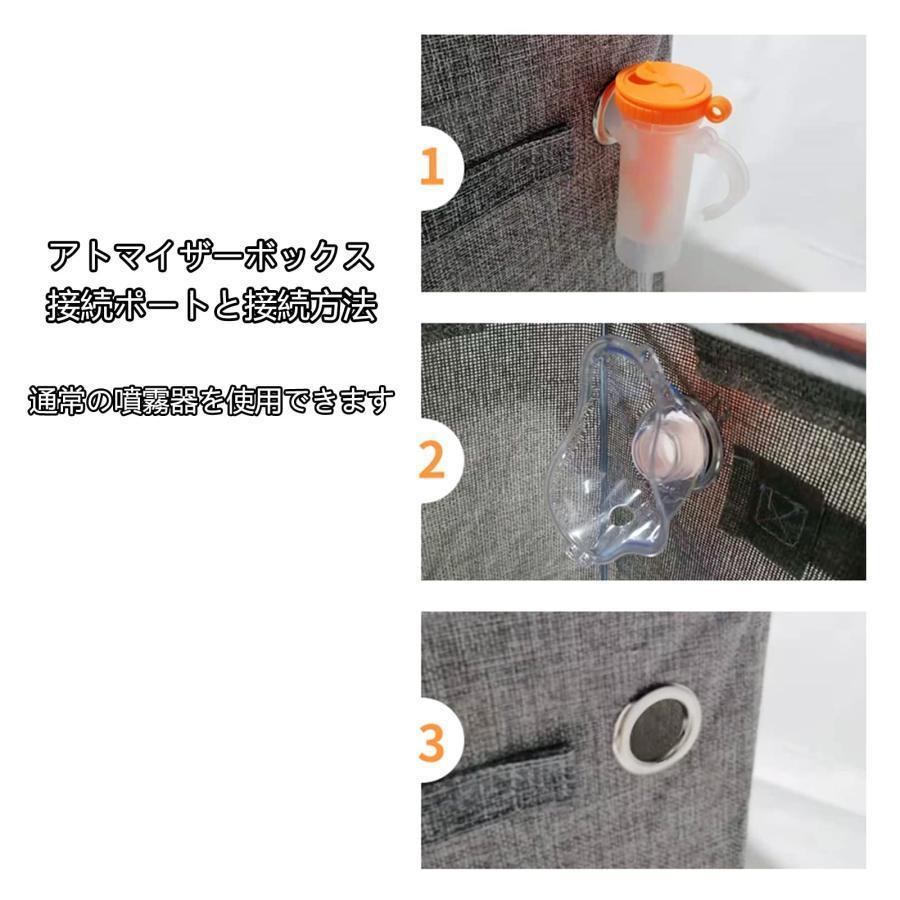 アトマイザーボックス
接続ポートと接続方法

通常の噴霧器を使用できます

1

2

3