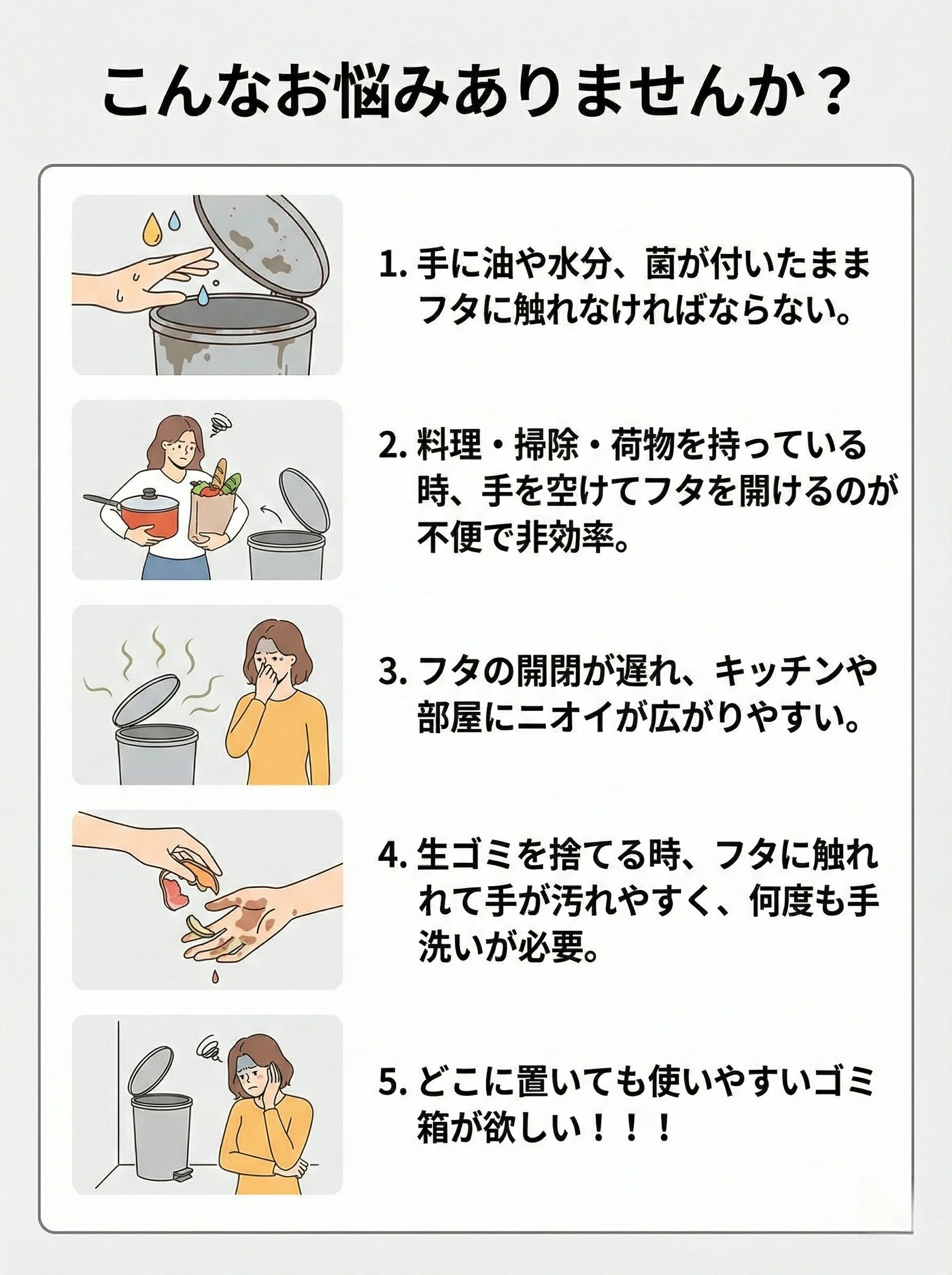 こんなお悩みありませんか？

1. 手に油や水分、菌が付いたままフタに触れなければならない。

2. 料理・掃除・荷物を持っている時、手を空けてフタを開けるのが不便で非効率。

3. フタの開閉が遅れ、キッチンや部屋にニオイが広がりやすい。

4. 生ゴミを捨てる時、フタに触れれて手が汚れやすく、何度も手洗いが必要。

5. どこに置いても使いやすいゴミ箱が欲しい！！！