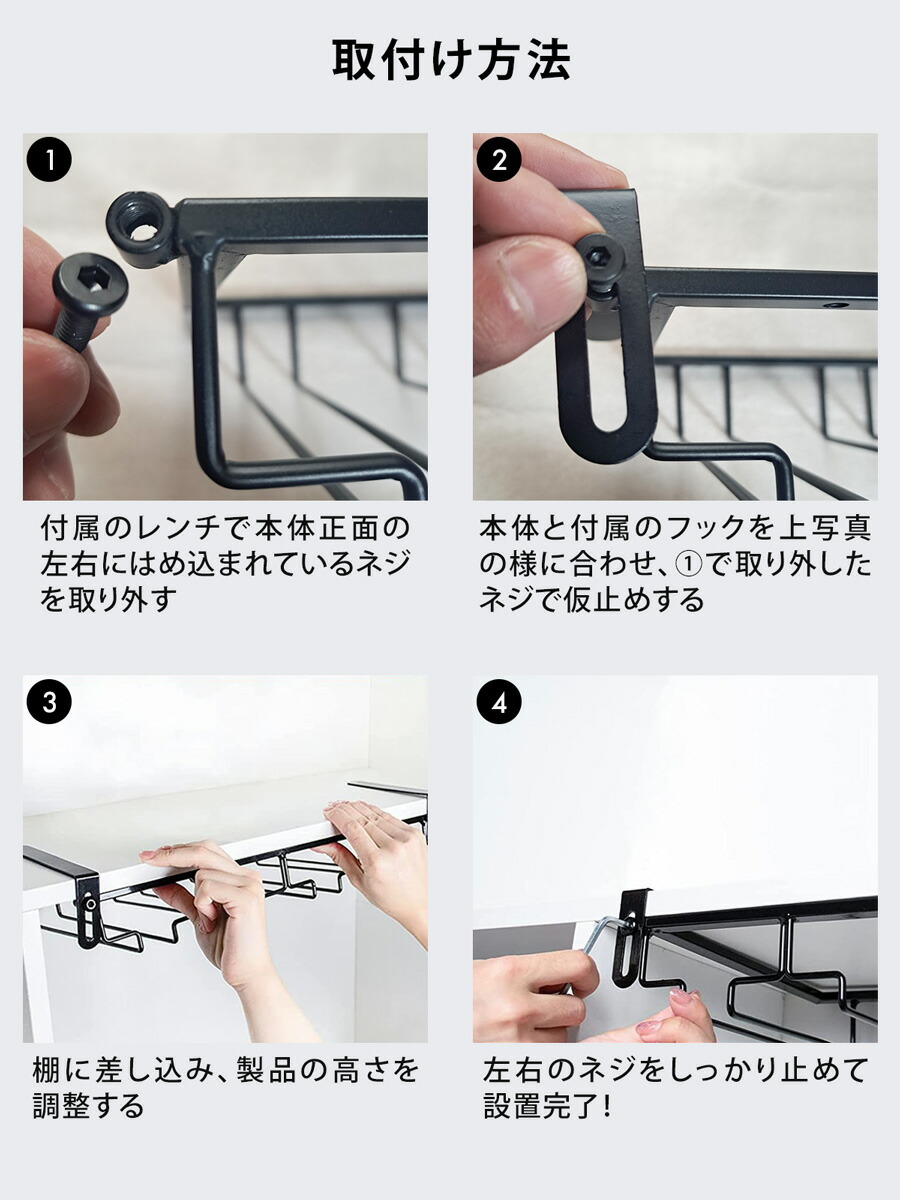 取付け方法

1

付属のレンチで本体正面の左右にはめ込まれているネジを取り外す

2

本体と付属のフックを上写真の様に合わせ、①で取り外したネジで仮止めする

3

棚に差し込み、製品の高さを調整する

4

左右のネジをしっかり止めて設置完了!