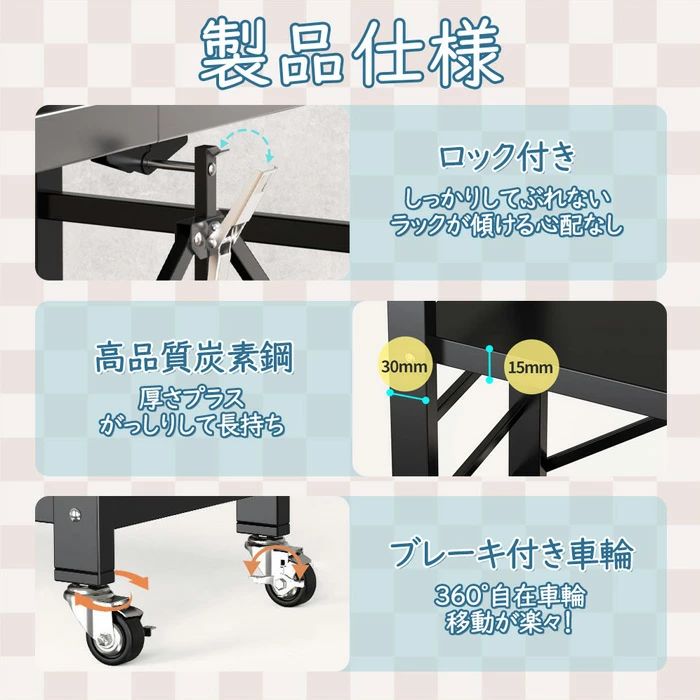 製品仕様

ロック付き

しっかりしてぶれない
ラックが傾ける心配なし

高品質炭素鋼

厚さプラス
がっしりして長持ち

30mm

15mm

ブレーキ付き車輪

360°自在車輪
移動が楽々!