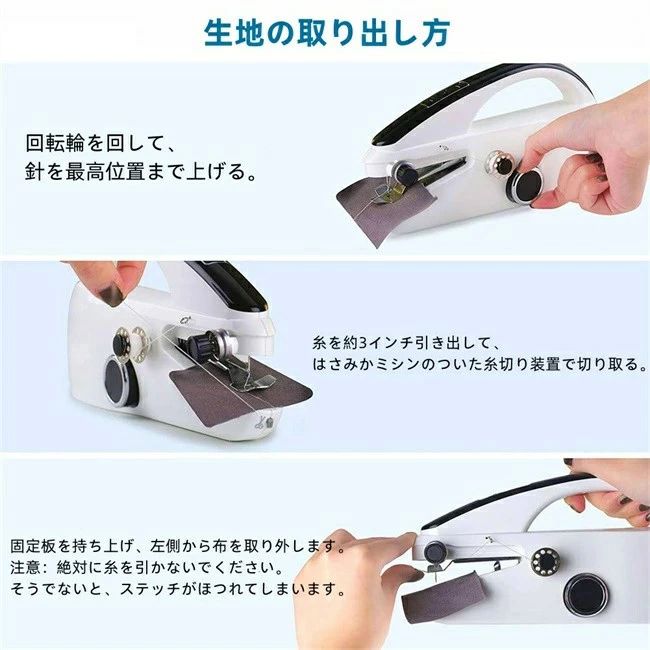 生地の取り出し方

回転輪を回して、
針を最高位置まで上げる。

糸を約3インチ引き出して、
はさみかミシンのついた糸切り装置で切り取る。

固定板を持ち上げ、左側から布を取り外します。
注意：絶対に糸を引かないでください。
そうでないと、ステッチがほつれてしまいます。