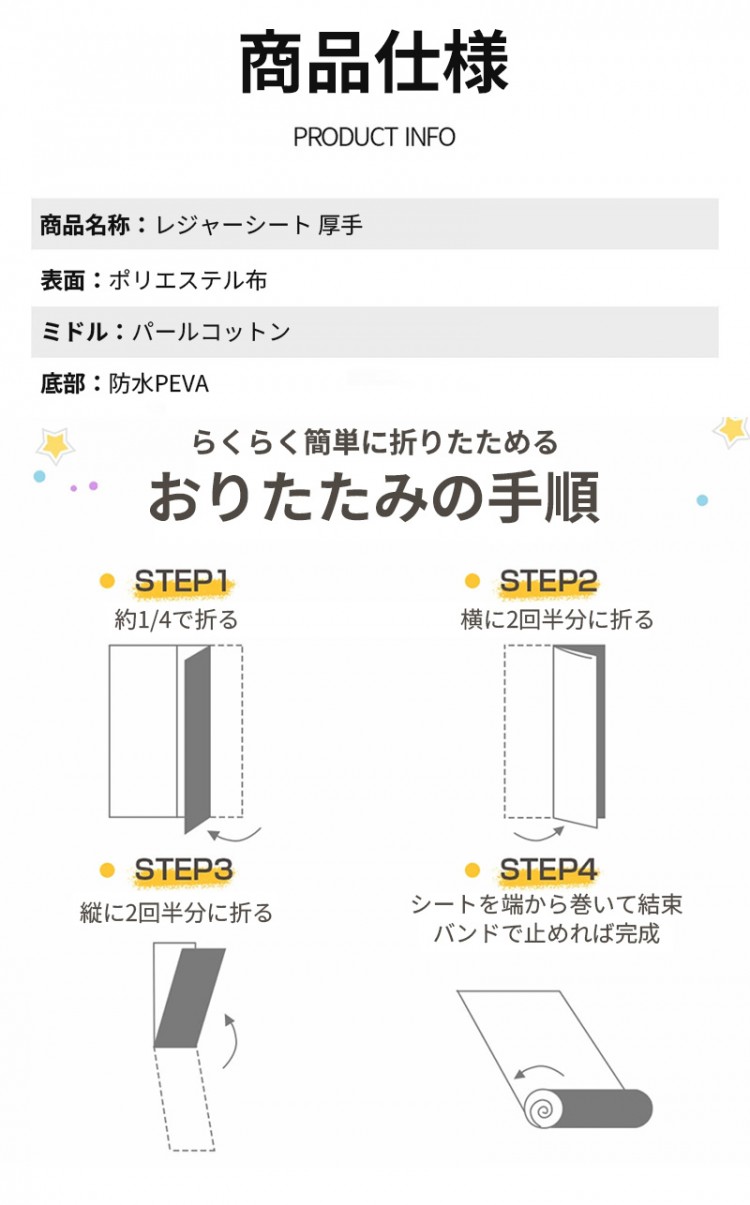 商品仕様

PRODUCT INFO

商品名称：レジャーシート 厚手

表面：ポリエステル布

ミドル：パールコットン

底部：防水PEVA

らくらく簡単に折りたためる

おりたたみの手順

STEP1

約1/4で折る

STEP2

横に2回半分に折る

STEP3

縦に2回半分に折る

STEP4

シートを端から巻いて結束バンドで止めれば完成