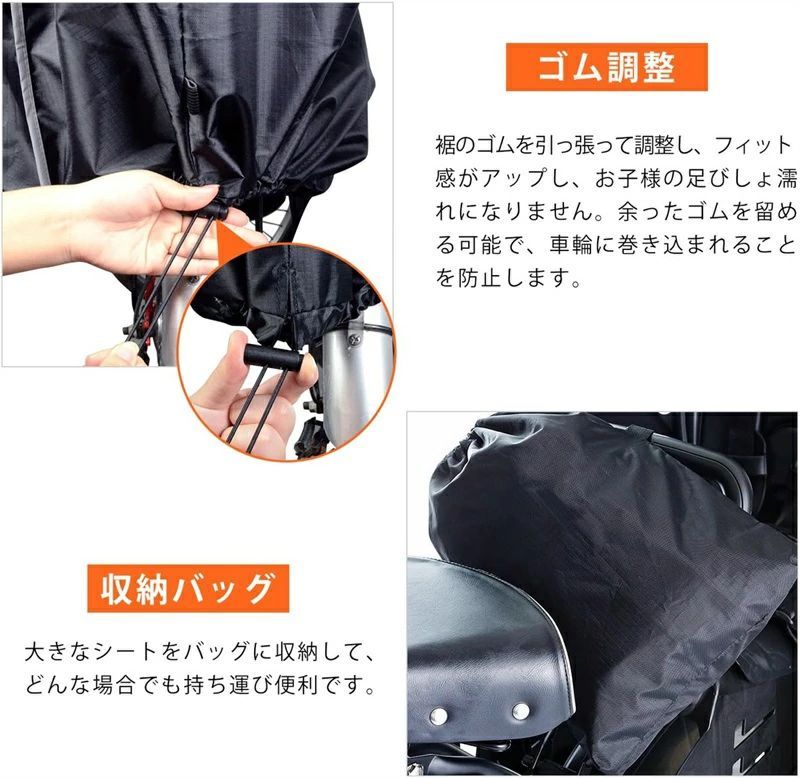 ゴム調整

裾のゴムを引っ張って調整し、フィット感がアップし、お子様の足びしょ濡れになりません。余ったゴムを留める可能で、車輪に巻き込まれることを防止します。

収納バッグ

大きなシートをバッグに収納して、どんな場合でも持ち運び便利です。